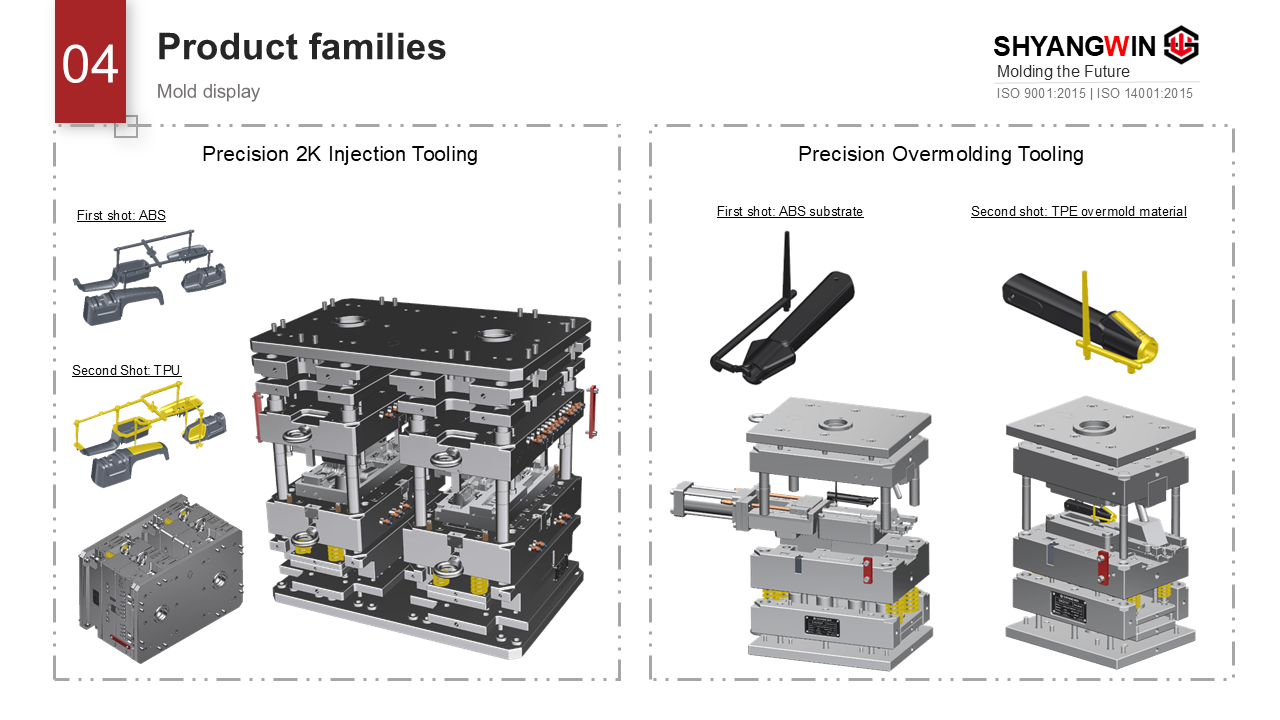 04

Product families

Mold display

SHYANGWIN

Molding the Future

ISO 9001:2015 | ISO 14001:2015

Precision 2K Injection Tooling

First shot: ABS

Second Shot: TPU

Precision Overmolding Tooling

First shot: ABS substrate

Second shot: TPE overmold material